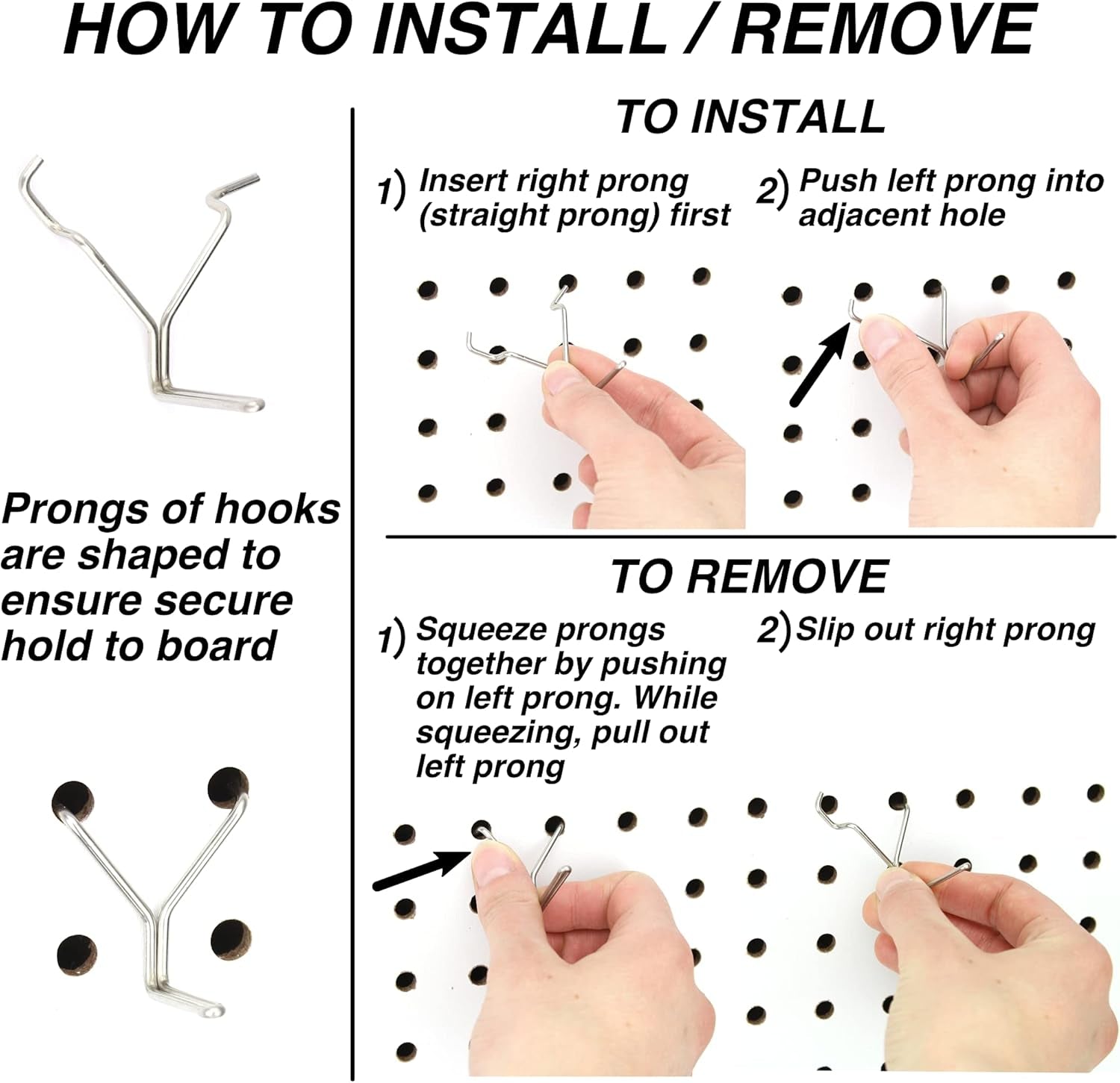 HOW TO INSTALL / REMOVE

Prongs of hooks are shaped to ensure secure hold to board

TO INSTALL

1) Insert right prong (straight prong) first

2) Push left prong into adjacent hole

TO REMOVE

1) Squeeze prongs together by pushing on left prong. While squeezing, pull out left prong

2) Slip out right prong