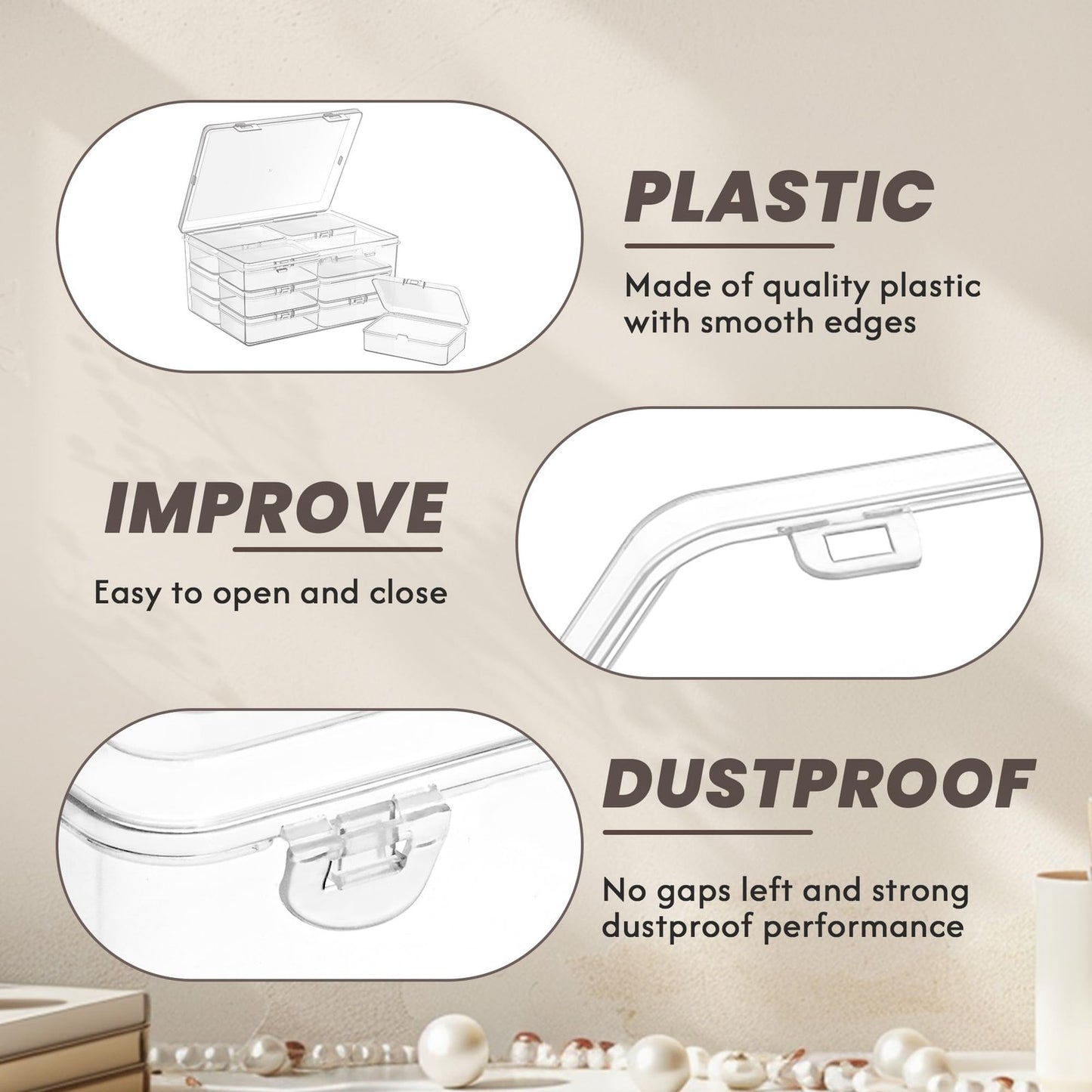 PLASTIC

Made of quality plastic with smooth edges

IMPROVE

Easy to open and close

DUSTPROOF

No gaps left and strong dustproof performance