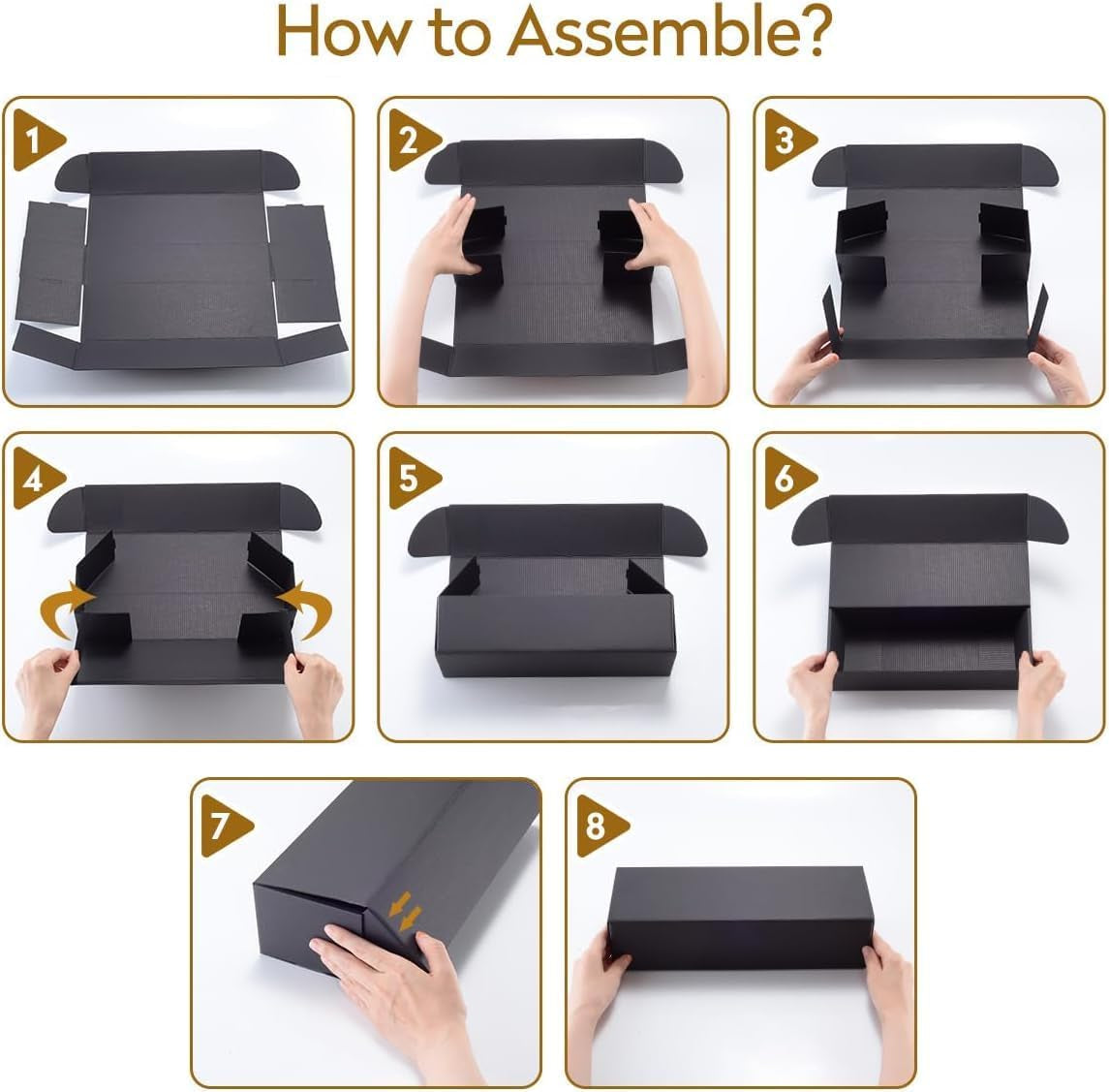 How to Assemble?

1

2

3

4

5

6

7

8